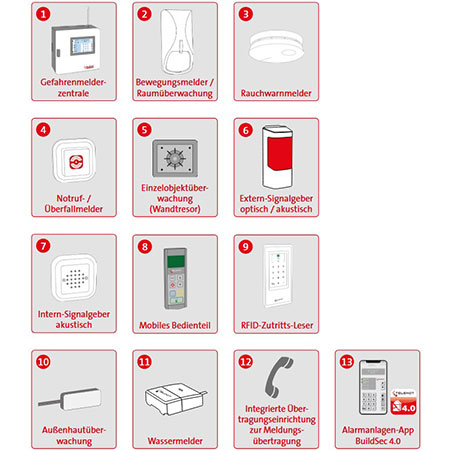 1
Gefahrenmelderzentrale

2
Bewegungsmelder / Raumüberwachung

3
Rauchwarnmelder

4
Notruf- / Überfallmelder

5
Einzelobjektüberwachung (Wandtresor)

6
Extern-Signalgeber optisch / akustisch

7
Intern-Signalgeber akustisch

8
Mobiles Bedienteil

9
RFID-Zutritts-Leser

10
Außenhautüberwachung

11
Wassermelder

12
Integrierte Übertragungseinrichtung zur Meldungsübertragung

13
TELENOT
4.0
Alarmanlagen-App BuildSec 4.0